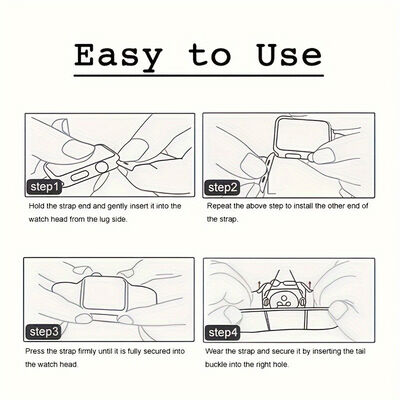 Easy to Use

step1

Hold the strap end and gently insert it into the watch head from the lug side.

step2

Repeat the above step to install the other end of the strap.

step3

Press the strap firmly until it is fully secured into the watch head.

step4

Wear the strap and secure it by inserting the tail buckle into the right hole.