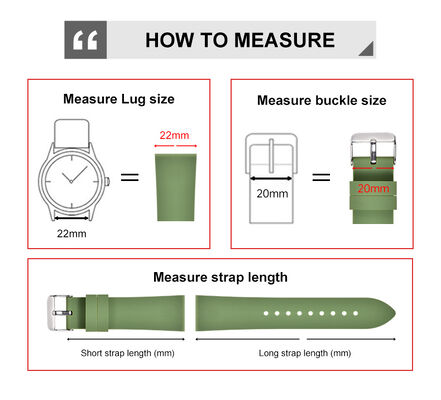 HOW TO MEASURE

Measure Lug size

22mm

22mm

Measure buckle size

20mm

20mm

Measure strap length

Short strap length (mm)

Long strap length (mm)